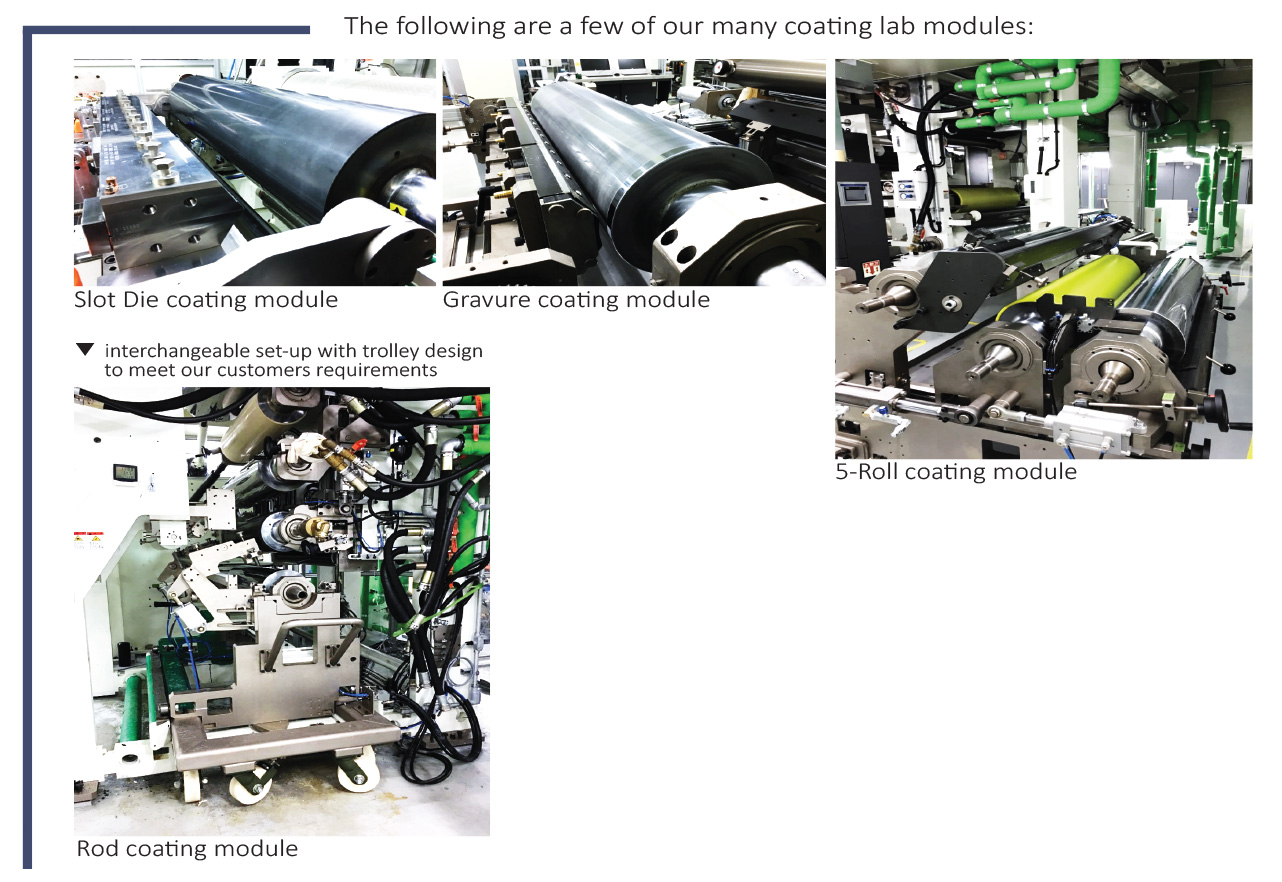 The following are a few of our many coating lab modules:

Slot Die coating module

Gravure coating module

5-Roll coating module

▼ interchangeable set-up with trolley design to meet our customers requirements

Rod coating module